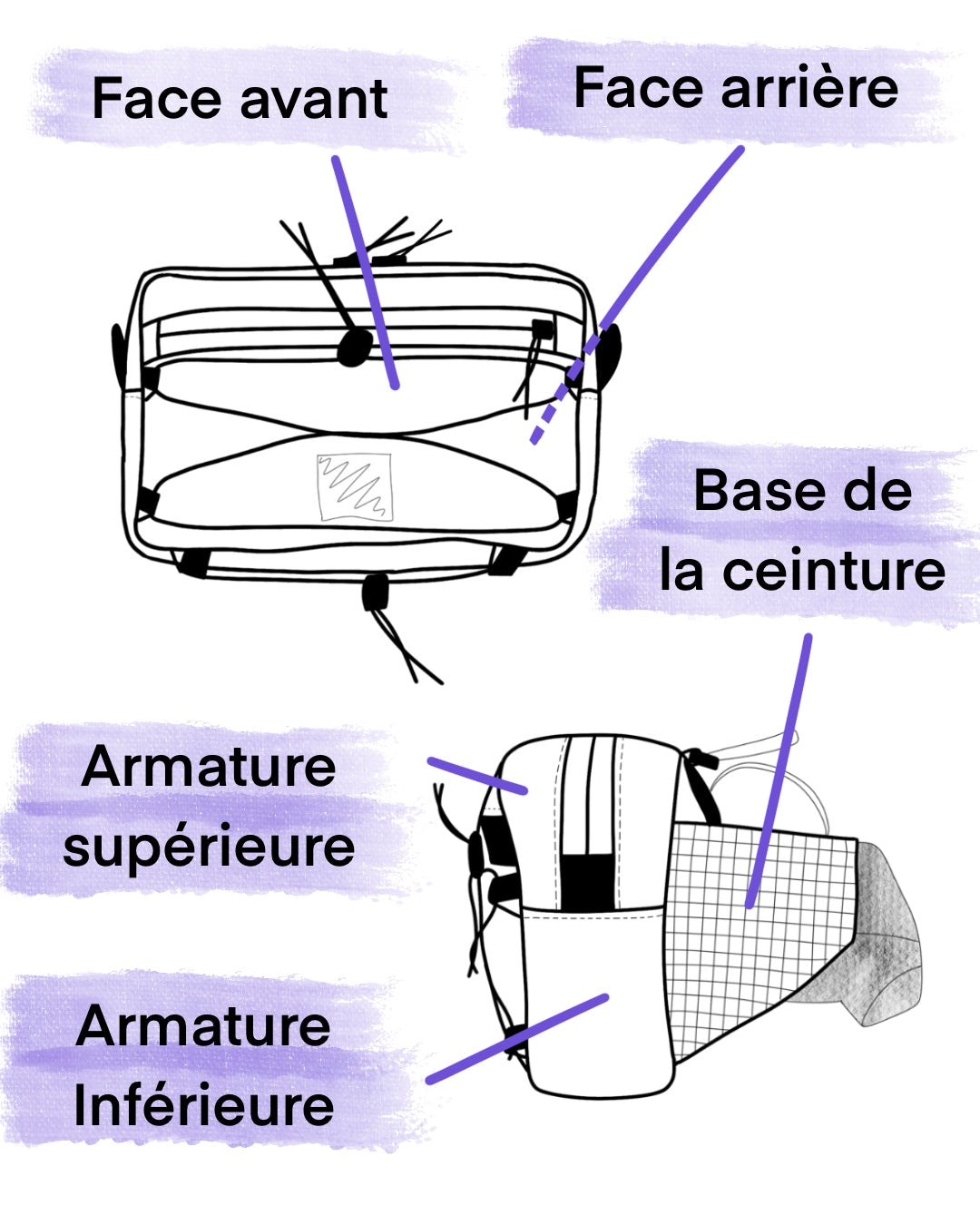 Face avant

Face arrière

Base de la ceinture

Armature supérieure

Armature Inférieure